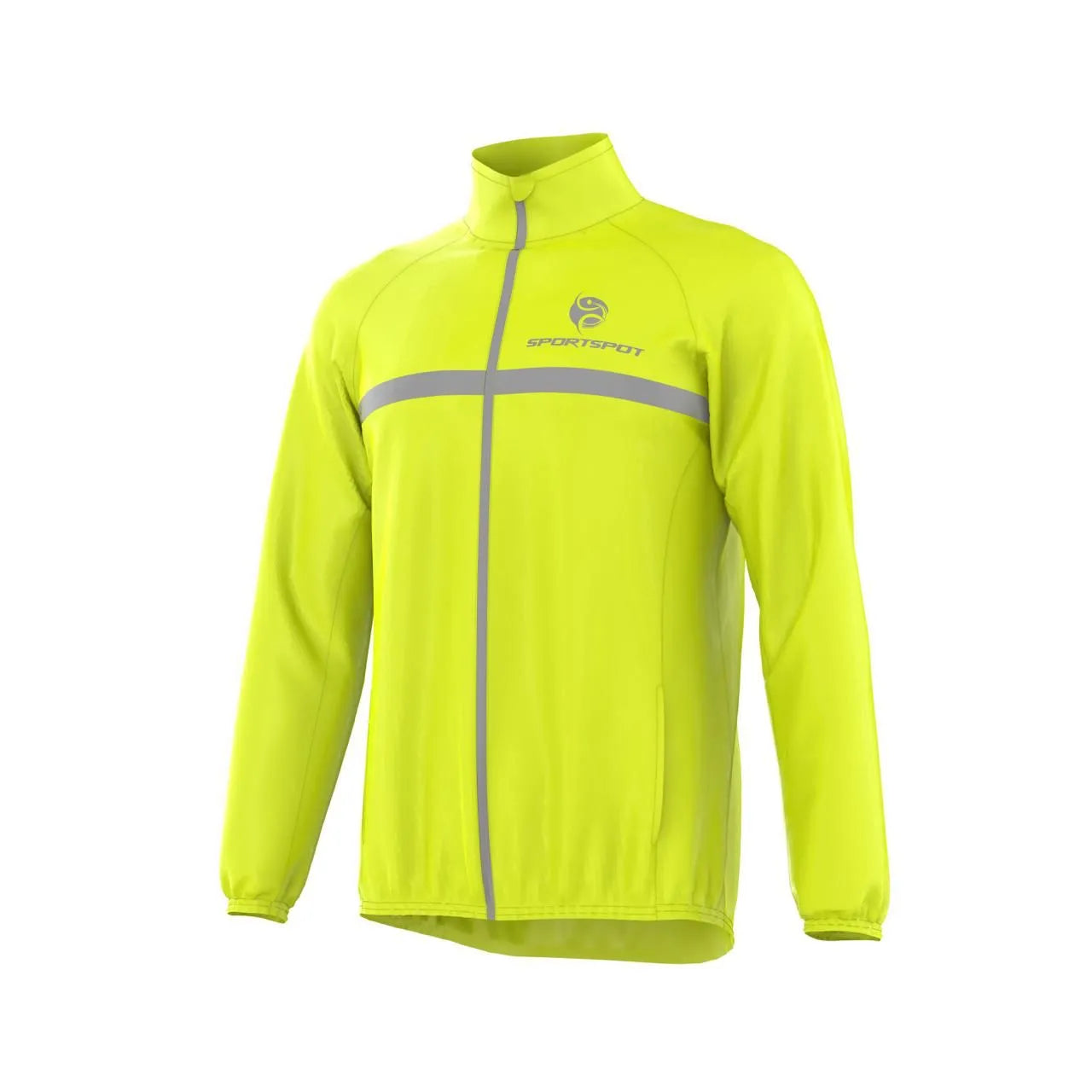 SPORTSPOT